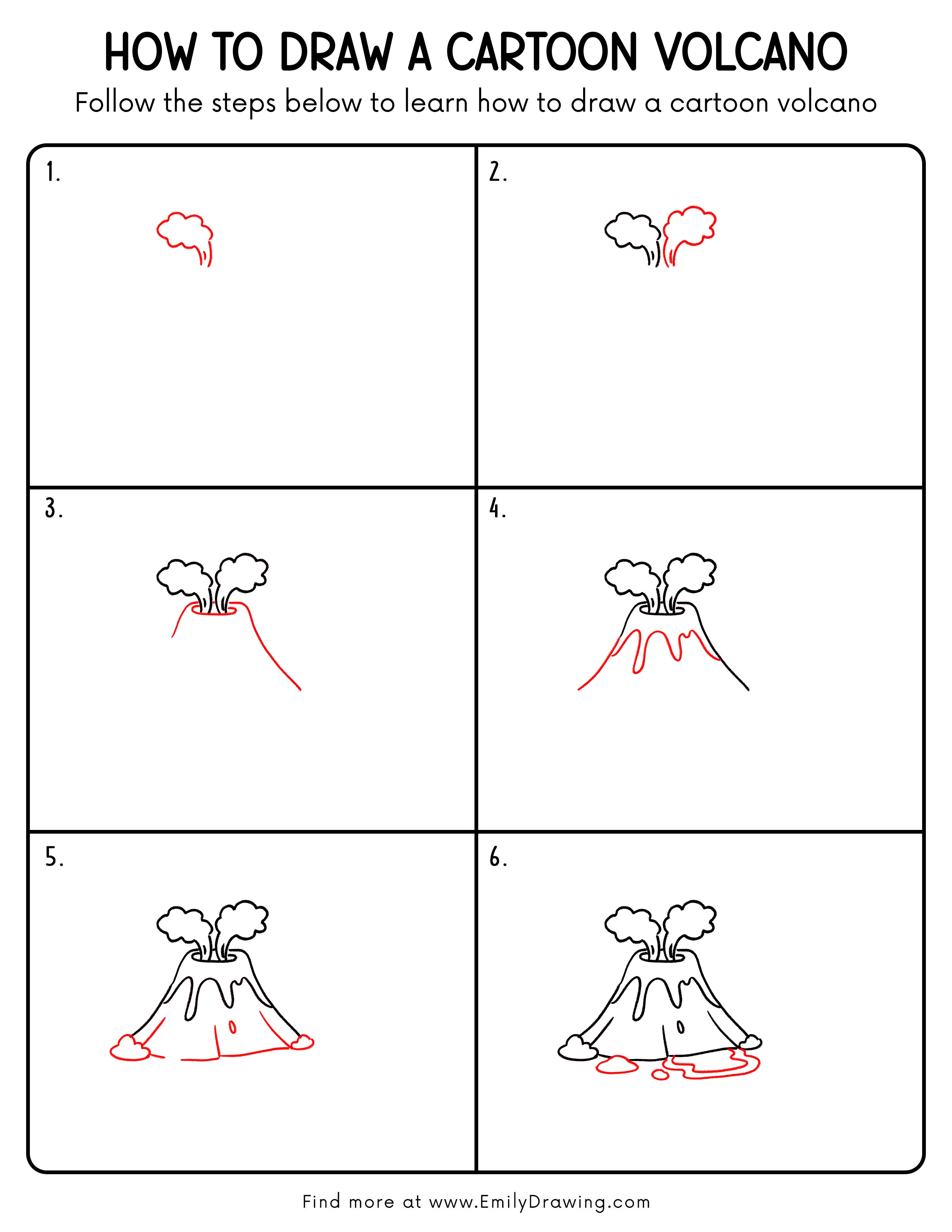 HOW TO DRAW A CARTOON VOLCANO

Follow the steps below to learn how to draw a cartoon volcano

1.

2.

3.

4.

5.

6.

Find more at www.EmilyDrawing.com